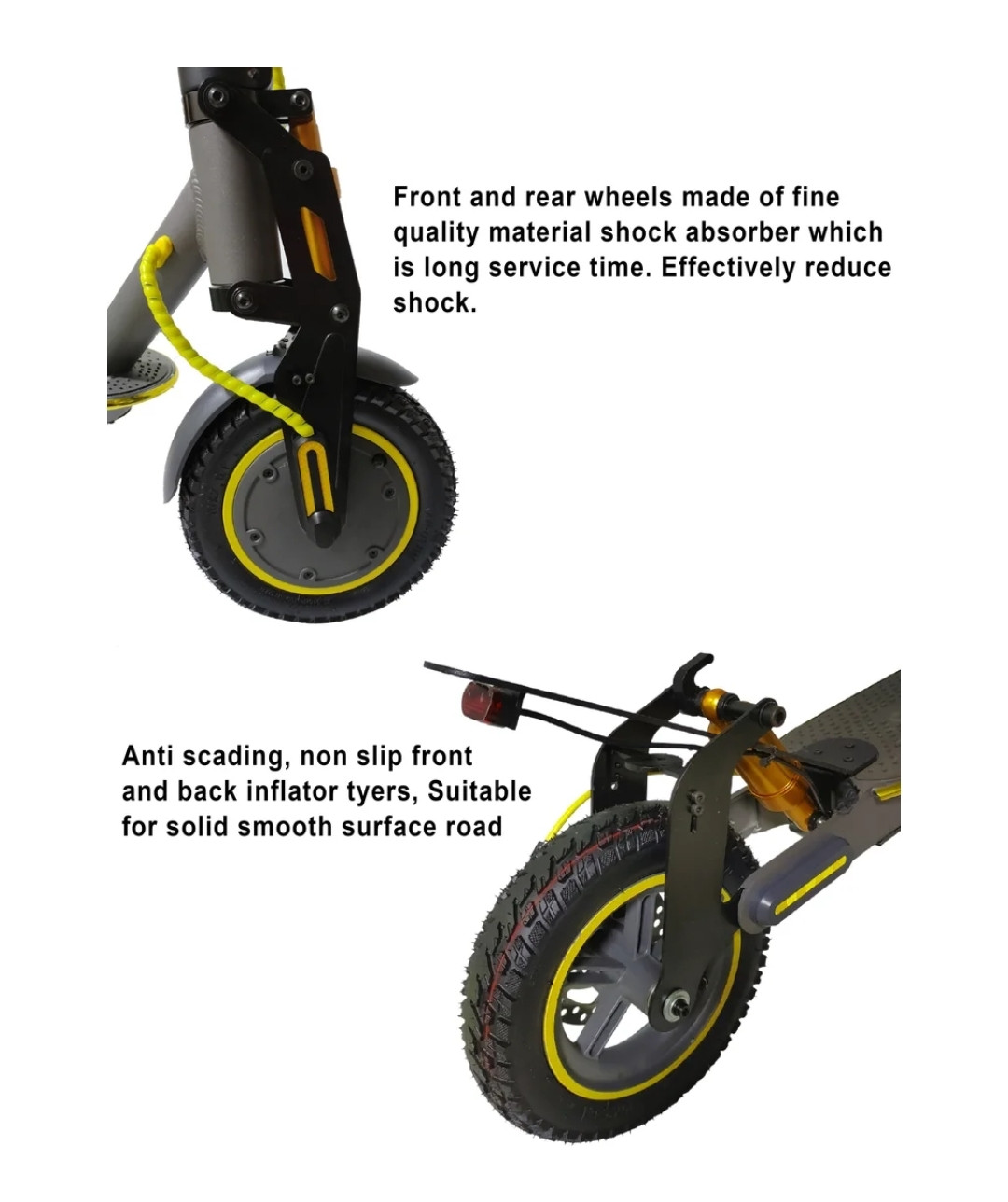 Front and rear wheels made of fine quality material shock absorber which is long service time. Effectively reduce shock.

Anti scading, non slip front and back inflator tyers, Suitable for solid smooth surface road